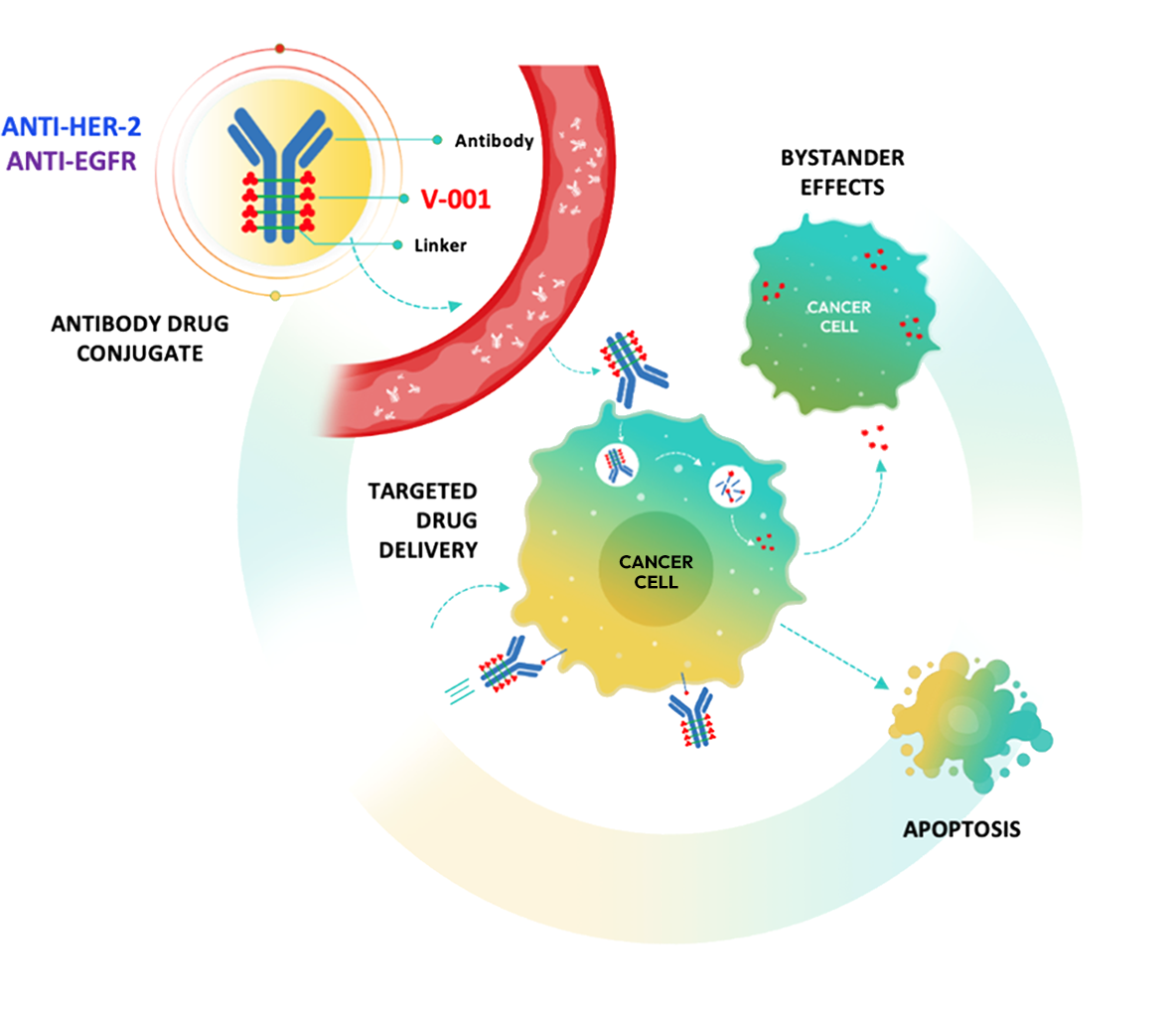 ANTI-HER-2
ANTI-EGFR

Antibody

V-001

Linker

ANTIBODY DRUG CONJUGATE

BYSTANDER EFFECTS

CANCER CELL

TARGETED DRUG DELIVERY

CANCER CELL

APOPTOSIS